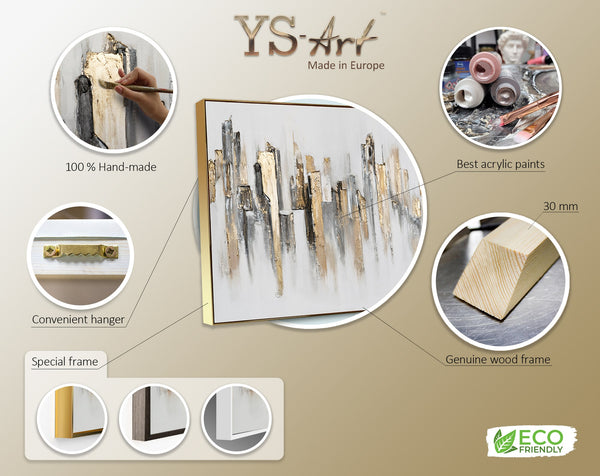 YS-Art™
Made in Europe

100 % Hand-made

Best acrylic paints

30 mm

Convenient hanger

Genuine wood frame

Special frame

ECO FRIENDLY